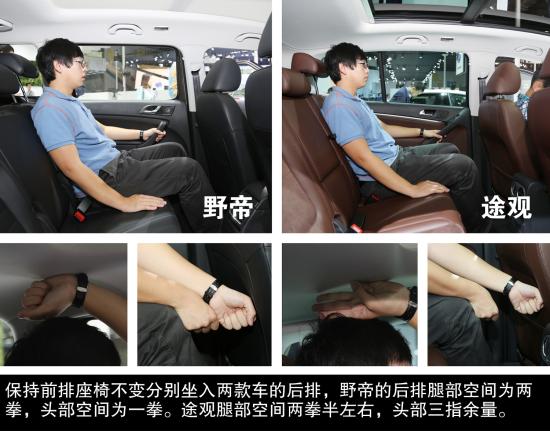 野帝

途观

保持前排座椅不变分别坐入两款车的后排，野帝的后排腿部空间为两拳，头部空间为一拳。途观腿部空间两拳半左右，头部三指余量。