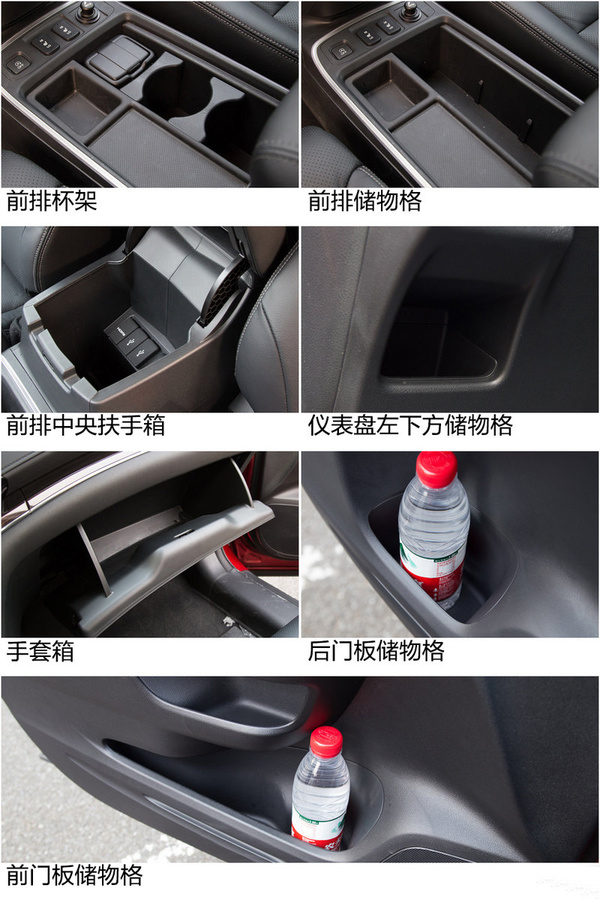 前排杯架

前排储物格

前排中央扶手箱

仪表盘左下方储物格

手套箱

后门板储物格

前门板储物格